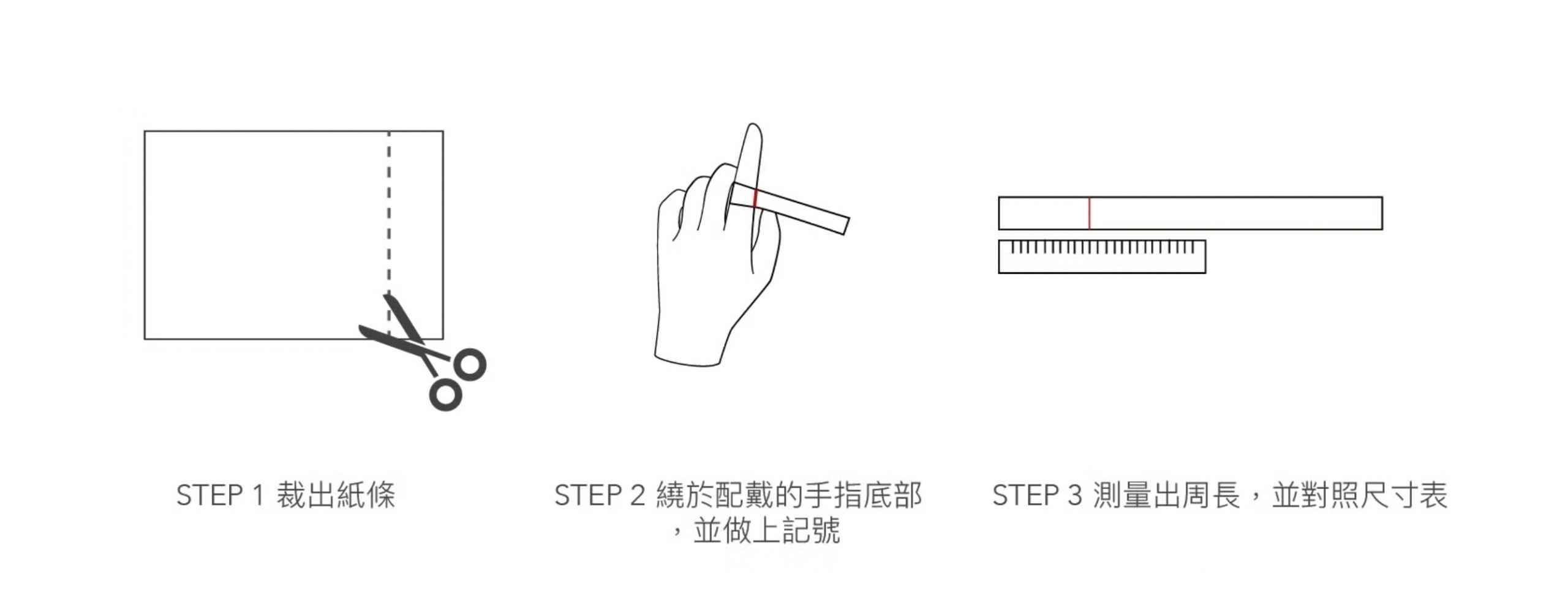 STEP 1 裁出紙條

STEP 2 繞於配戴的手指底部，並做上記號

STEP 3 測量出周長，並對照尺寸表